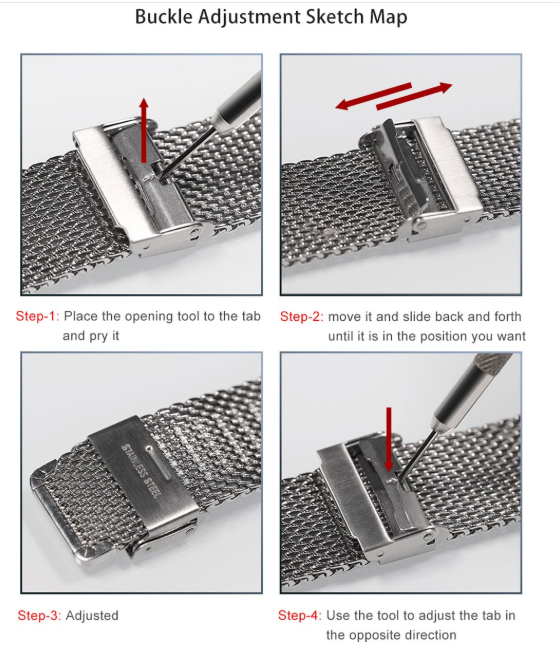 Buckle Adjustment Sketch Map

Step-1: Place the opening tool to the tab and pry it

Step-2: move it and slide back and forth until it is in the position you want

STAINLESS STEEL

Step-3: Adjusted

Step-4: Use the tool to adjust the tab in the opposite direction