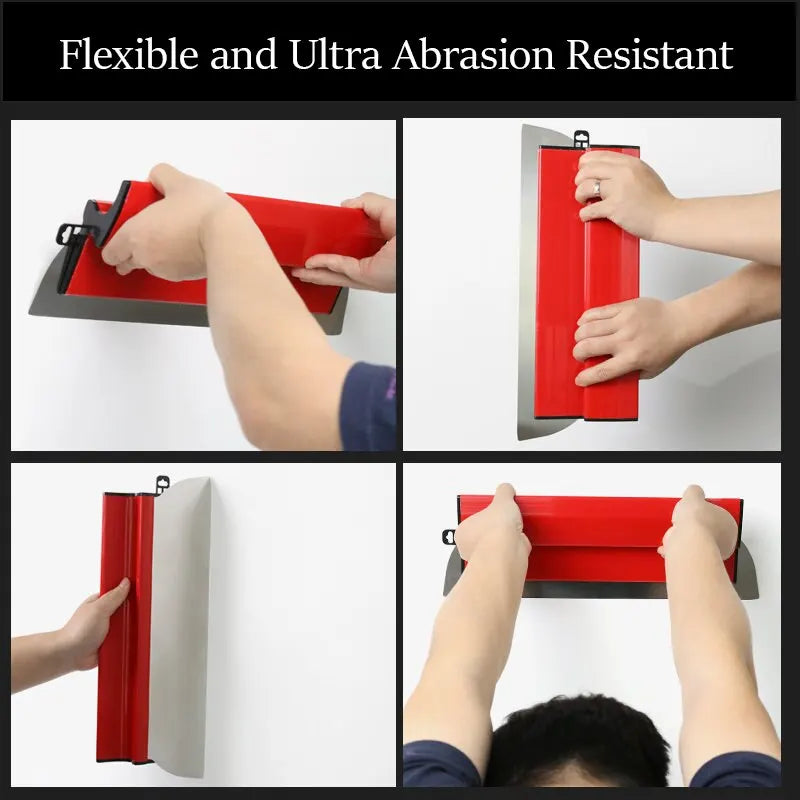 Flexible and Ultra Abrasion Resistant